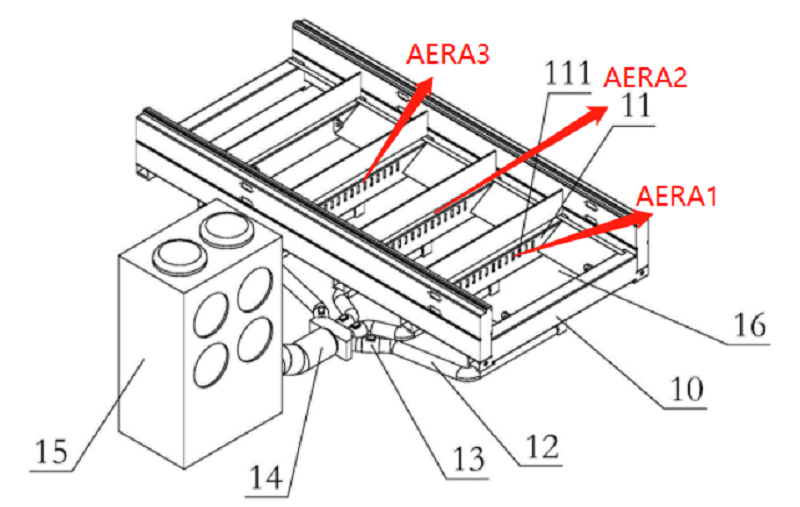 AERA3
111
AERA2
11
AERA1
16
10
12
13
14
15